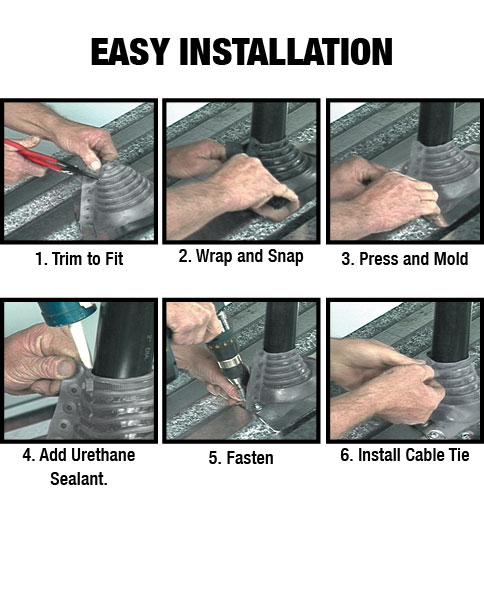 EASY INSTALLATION

1. Trim to Fit

2. Wrap and Snap

3. Press and Mold

4. Add Urethane Sealant.

5. Fasten

6. Install Cable Tie