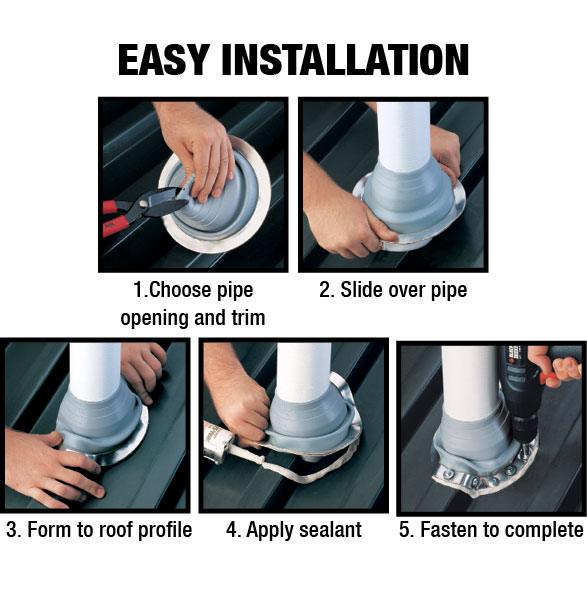 EASY INSTALLATION

1.Choose pipe opening and trim

2. Slide over pipe

3. Form to roof profile

4. Apply sealant

5. Fasten to complete